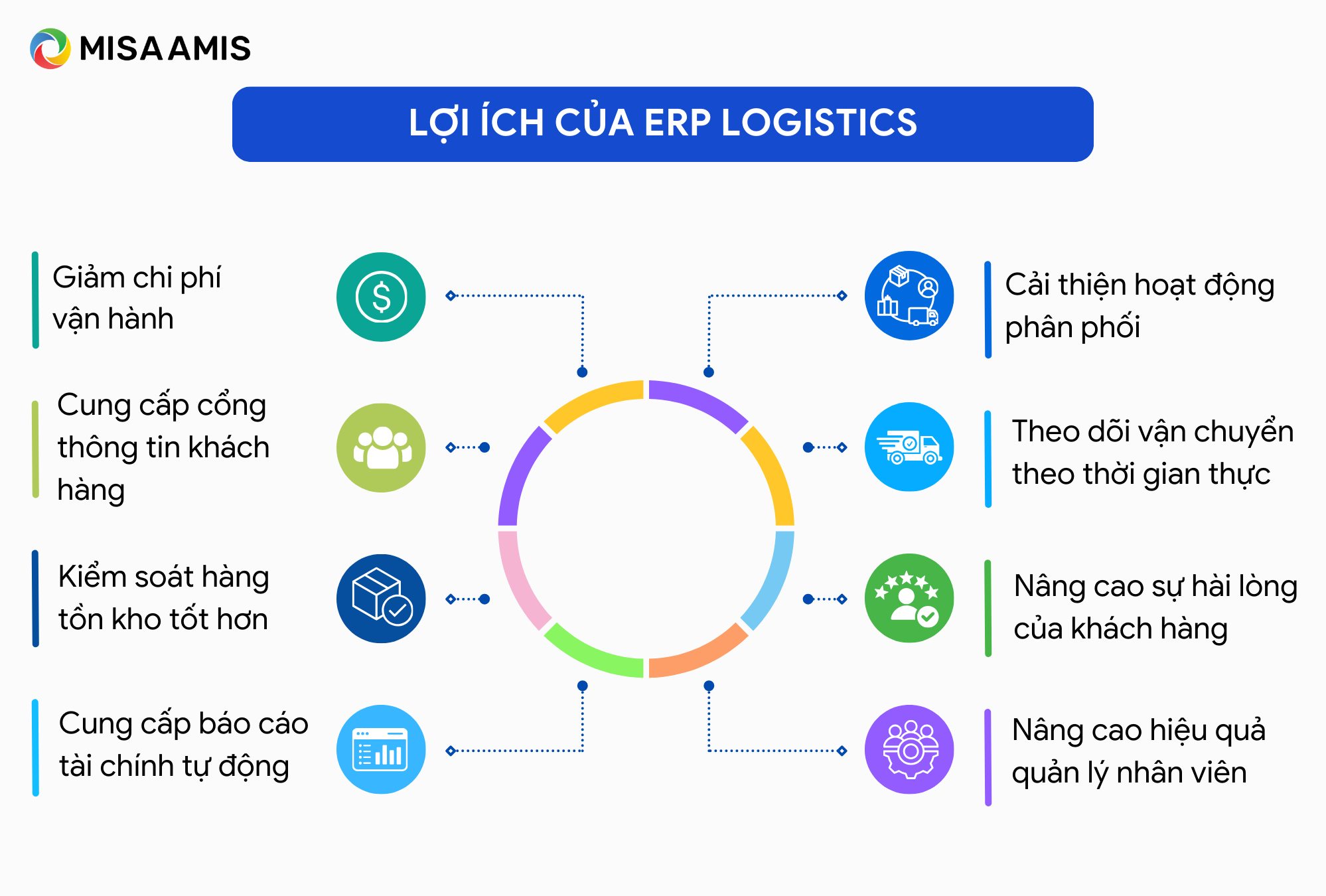 MISA AMIS

LỢI ÍCH CỦA ERP LOGISTICS

Giảm chi phí vận hành

Cung cấp cổng thông tin khách hàng

Kiểm soát hàng tồn kho tốt hơn

Cung cấp báo cáo tài chính tự động

Cải thiện hoạt động phân phối

Theo dõi vận chuyển theo thời gian thực

Nâng cao sự hài lòng của khách hàng

Nâng cao hiệu quả quản lý nhân viên